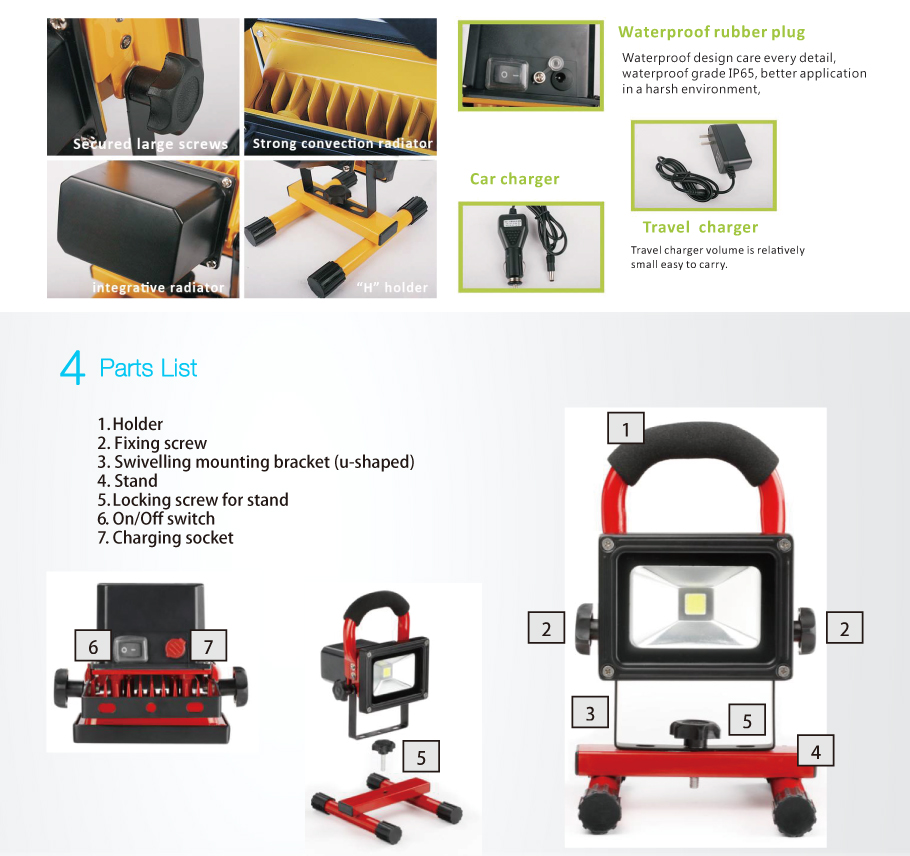 Secured large screws

Strong convection radiator

integrative radiator

"H" holder

Waterproof rubber plug

Waterproof design care every detail, waterproof grade IP65, better application in a harsh environment,

Car charger

Travel charger

Travel charger volume is relatively small easy to carry.

4 Parts List

1. Holder
2. Fixing screw
3. Swivelling mounting bracket (u-shaped)
4. Stand
5. Locking screw for stand
6. On/Off switch
7. Charging socket

6

7

5

1

2

2

3

5

4